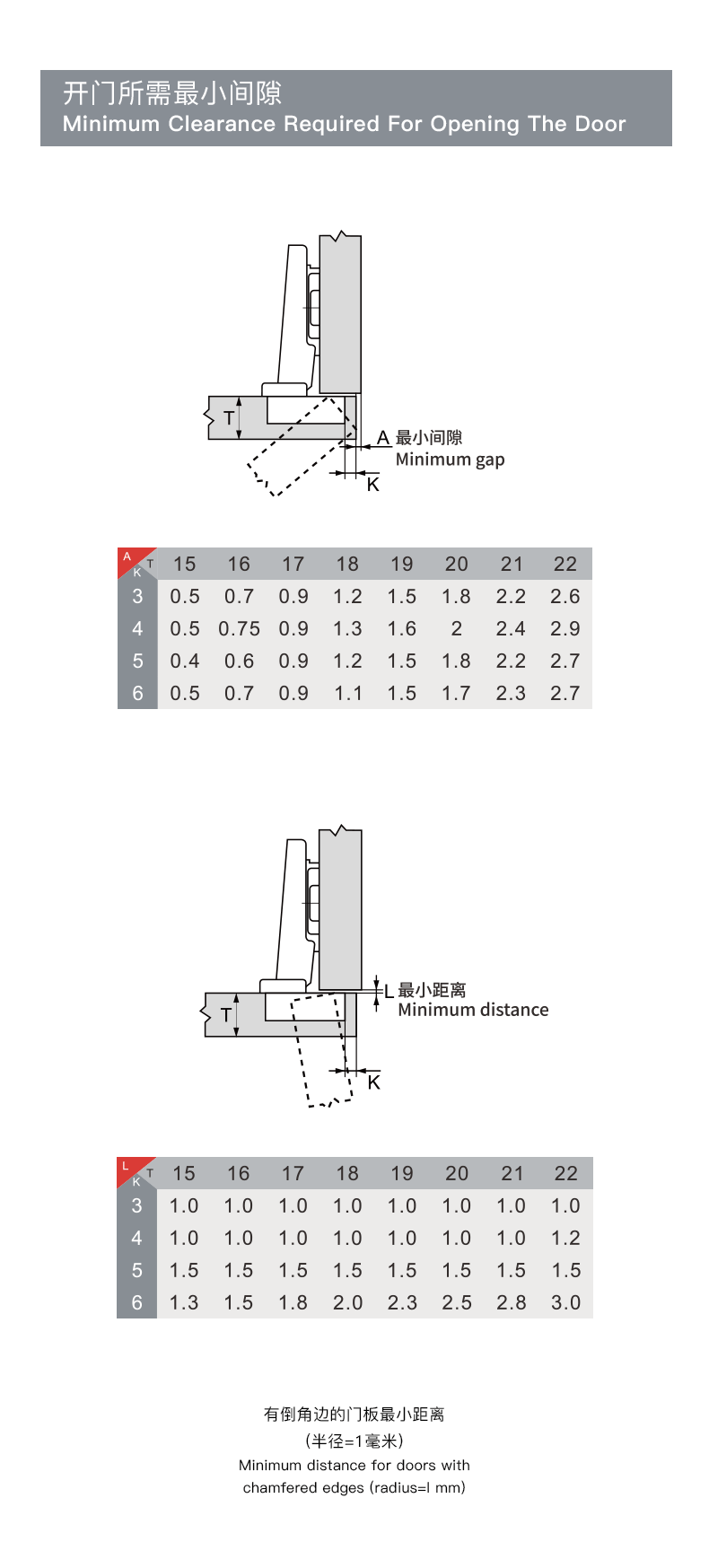 开门所需最小间隙
Minimum Clearance Required For Opening The Door

T
A 最小间隙
Minimum gap
K

| A K T | 15 | 16 | 17 | 18 | 19 | 20 | 21 | 22 |
|---|---|---|---|---|---|---|---|---|
| 3 | 0.5 | 0.7 | 0.9 | 1.2 | 1.5 | 1.8 | 2.2 | 2.6 |
| 4 | 0.5 | 0.75 | 0.9 | 1.3 | 1.6 | 2 | 2.4 | 2.9 |
| 5 | 0.4 | 0.6 | 0.9 | 1.2 | 1.5 | 1.8 | 2.2 | 2.7 |
| 6 | 0.5 | 0.7 | 0.9 | 1.1 | 1.5 | 1.7 | 2.3 | 2.7 |

T
L 最小距离
Minimum distance
K

| L K T | 15 | 16 | 17 | 18 | 19 | 20 | 21 | 22 |
|---|---|---|---|---|---|---|---|---|
| 3 | 1.0 | 1.0 | 1.0 | 1.0 | 1.0 | 1.0 | 1.0 | 1.0 |
| 4 | 1.0 | 1.0 | 1.0 | 1.0 | 1.0 | 1.0 | 1.0 | 1.2 |
| 5 | 1.5 | 1.5 | 1.5 | 1.5 | 1.5 | 1.5 | 1.5 | 1.5 |
| 6 | 1.3 | 1.5 | 1.8 | 2.0 | 2.3 | 2.5 | 2.8 | 3.0 |

有倒角边的门板最小距离
(半径=1毫米)
Minimum distance for doors with chamfered edges (radius=l mm)