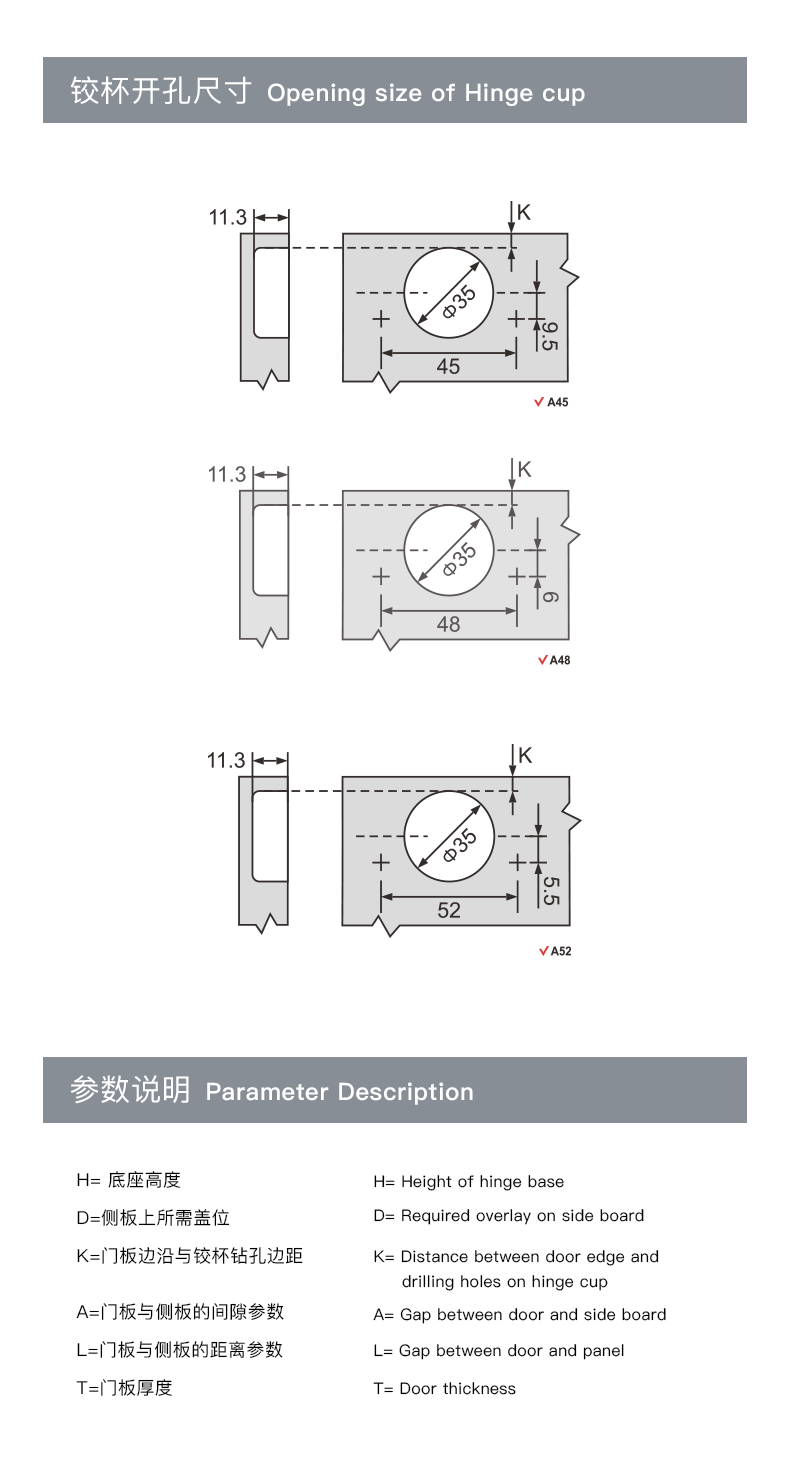 铰杯开孔尺寸 Opening size of Hinge cup

11.3
K
Φ35
9.5
45
A45

11.3
K
Φ35
6
48
A48

11.3
K
Φ35
5.5
52
A52

参数说明 Parameter Description

H= 底座高度
D=侧板上所需盖位
K=门板边沿与铰杯钻孔边距
A=门板与侧板的间隙参数
L=门板与侧板的距离参数
T=门板厚度

H= Height of hinge base
D= Required overlay on side board
K= Distance between door edge and drilling holes on hinge cup
A= Gap between door and side board
L= Gap between door and panel
T= Door thickness