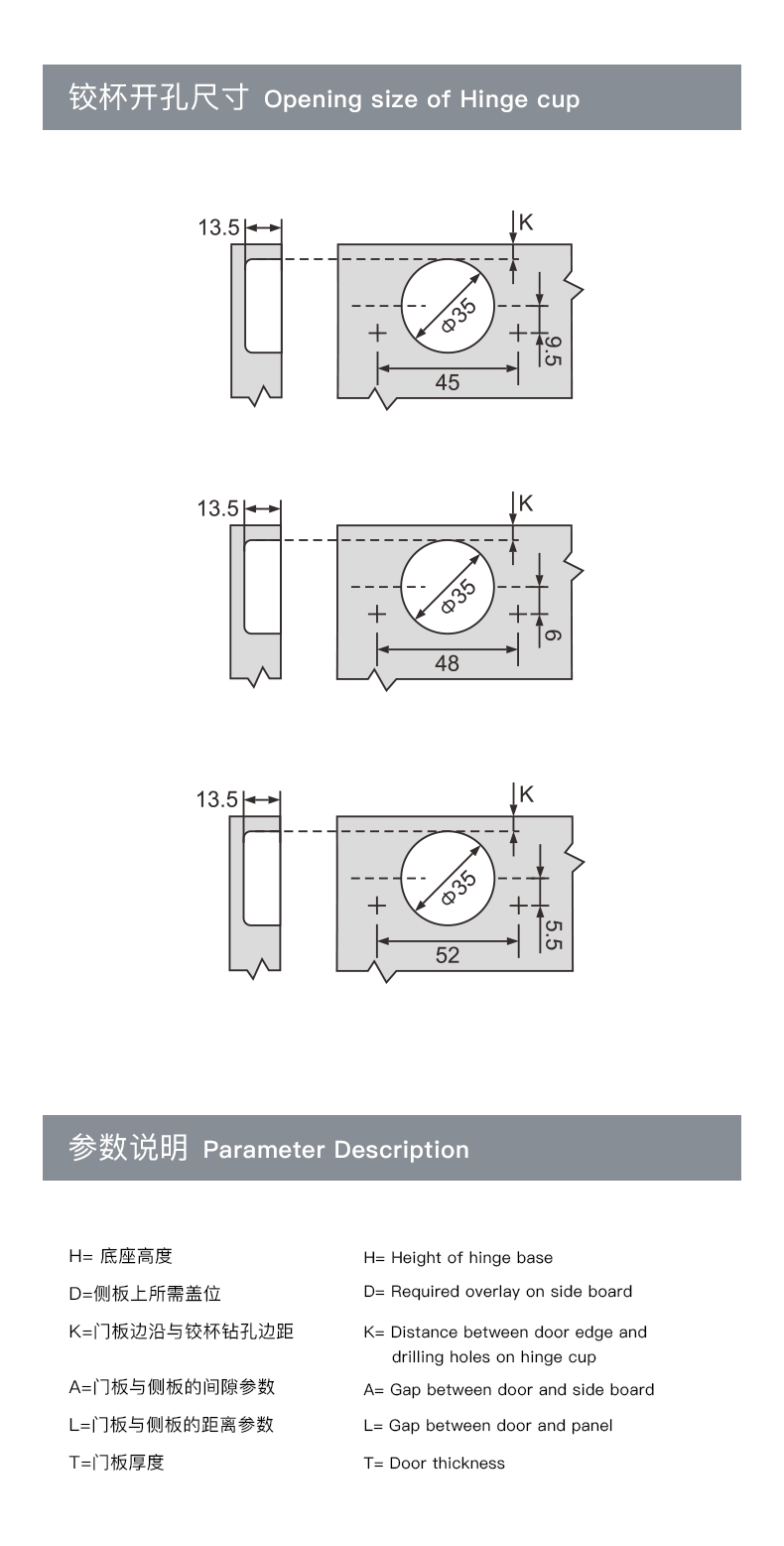 铰杯开孔尺寸 Opening size of Hinge cup

13.5
K
Φ35
9.5
45

13.5
K
Φ35
6
48

13.5
K
Φ35
5.5
52

参数说明 Parameter Description

H= 底座高度
D=侧板上所需盖位
K=门板边沿与铰杯钻孔边距
A=门板与侧板的间隙参数
L=门板与侧板的距离参数
T=门板厚度

H= Height of hinge base
D= Required overlay on side board
K= Distance between door edge and drilling holes on hinge cup
A= Gap between door and side board
L= Gap between door and panel
T= Door thickness