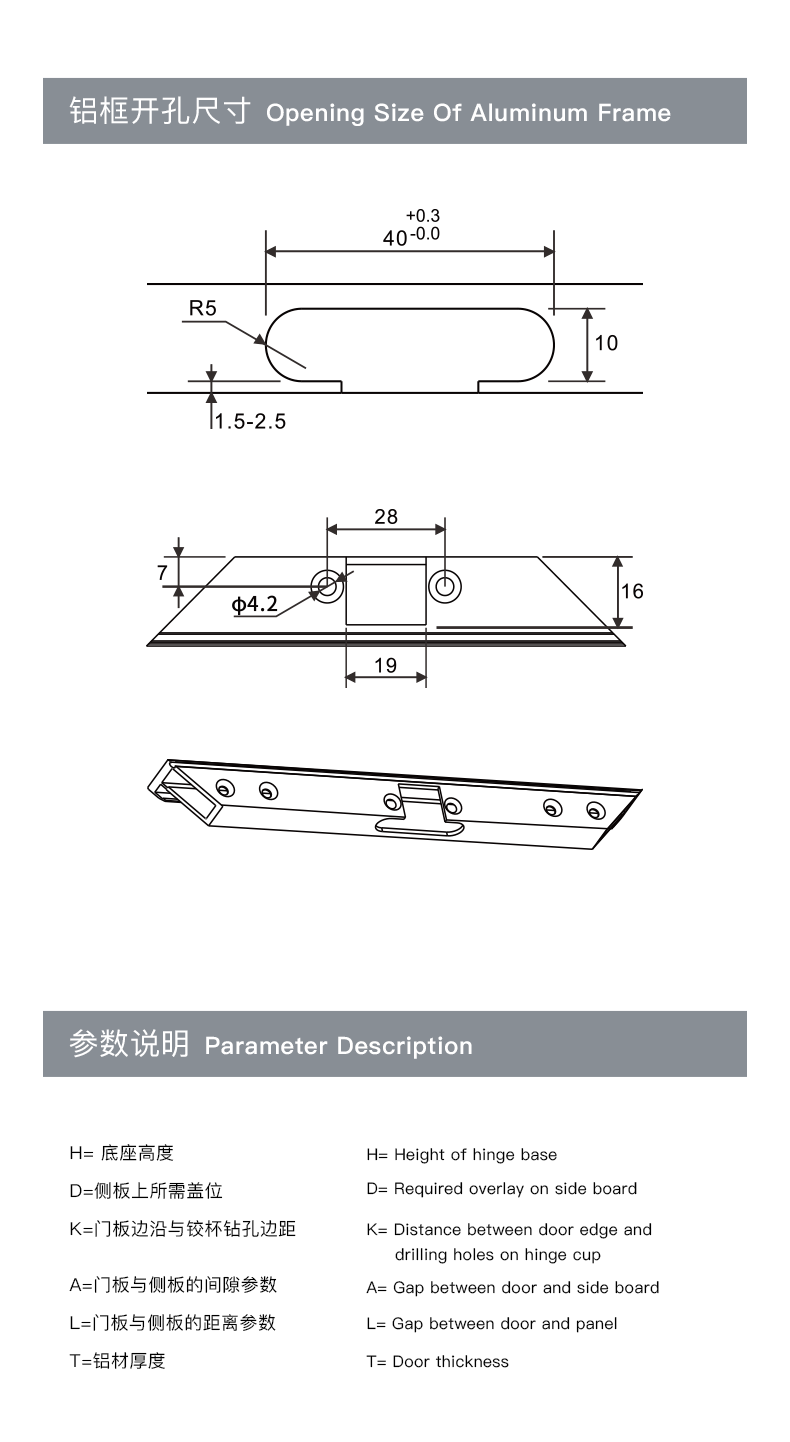 铝框开孔尺寸 Opening Size Of Aluminum Frame

$40^{+0.3}_{-0.0}$

R5

10

1.5-2.5

28

7

ϕ4.2

16

19

参数说明 Parameter Description

H= 底座高度

D=侧板上所需盖位

K=门板边沿与铰杯钻孔边距

A=门板与侧板的间隙参数

L=门板与侧板的距离参数

T=铝材厚度

H= Height of hinge base

D= Required overlay on side board

K= Distance between door edge and drilling holes on hinge cup

A= Gap between door and side board

L= Gap between door and panel

T= Door thickness